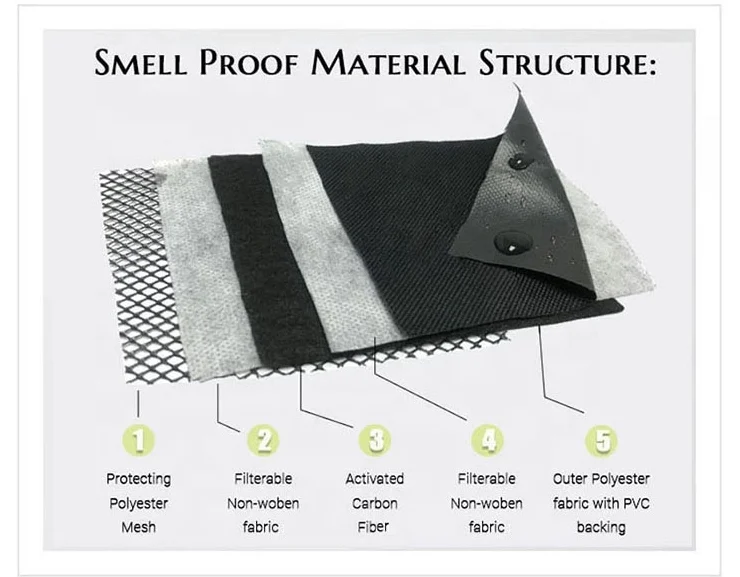 SMELL PROOF MATERIAL STRUCTURE:

1
Protecting Polyester Mesh

2
Filterable Non-woben fabric

3
Activated Carbon Fiber

4
Filterable Non-woben fabric

5
Outer Polyester fabric with PVC backing